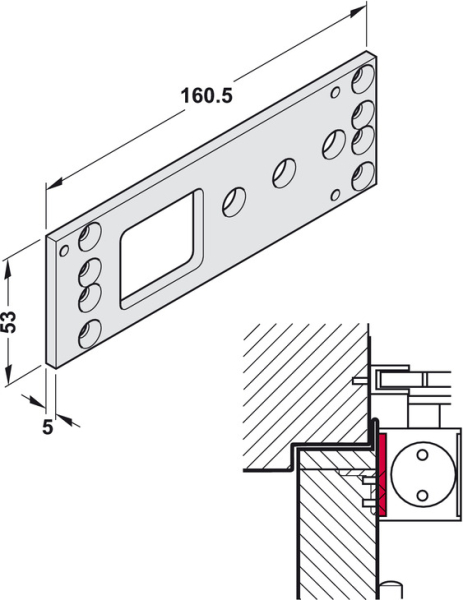 160.5

53

5