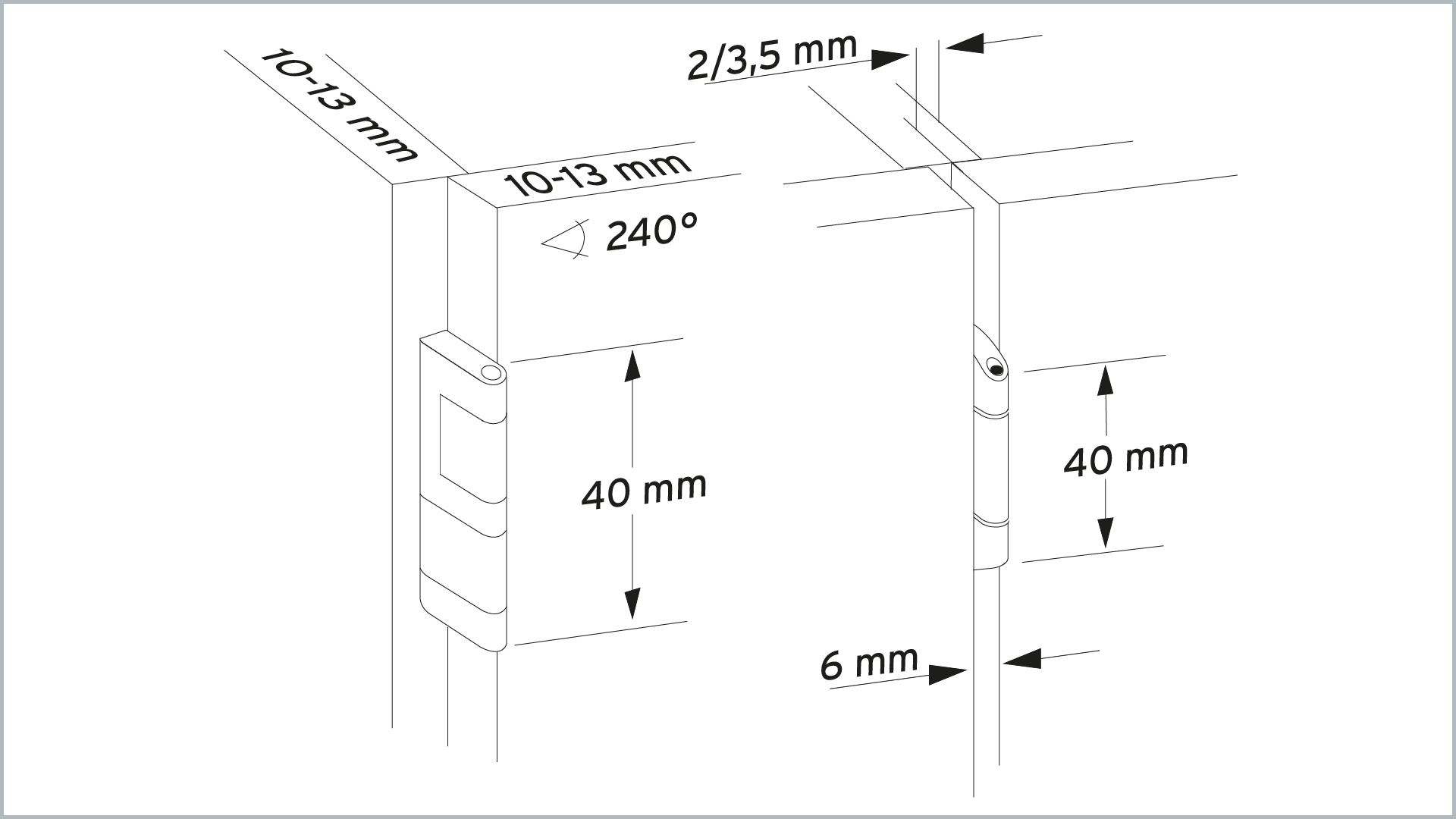 10-13 mm

10-13 mm

240°

40 mm

2/3,5 mm

40 mm

6 mm