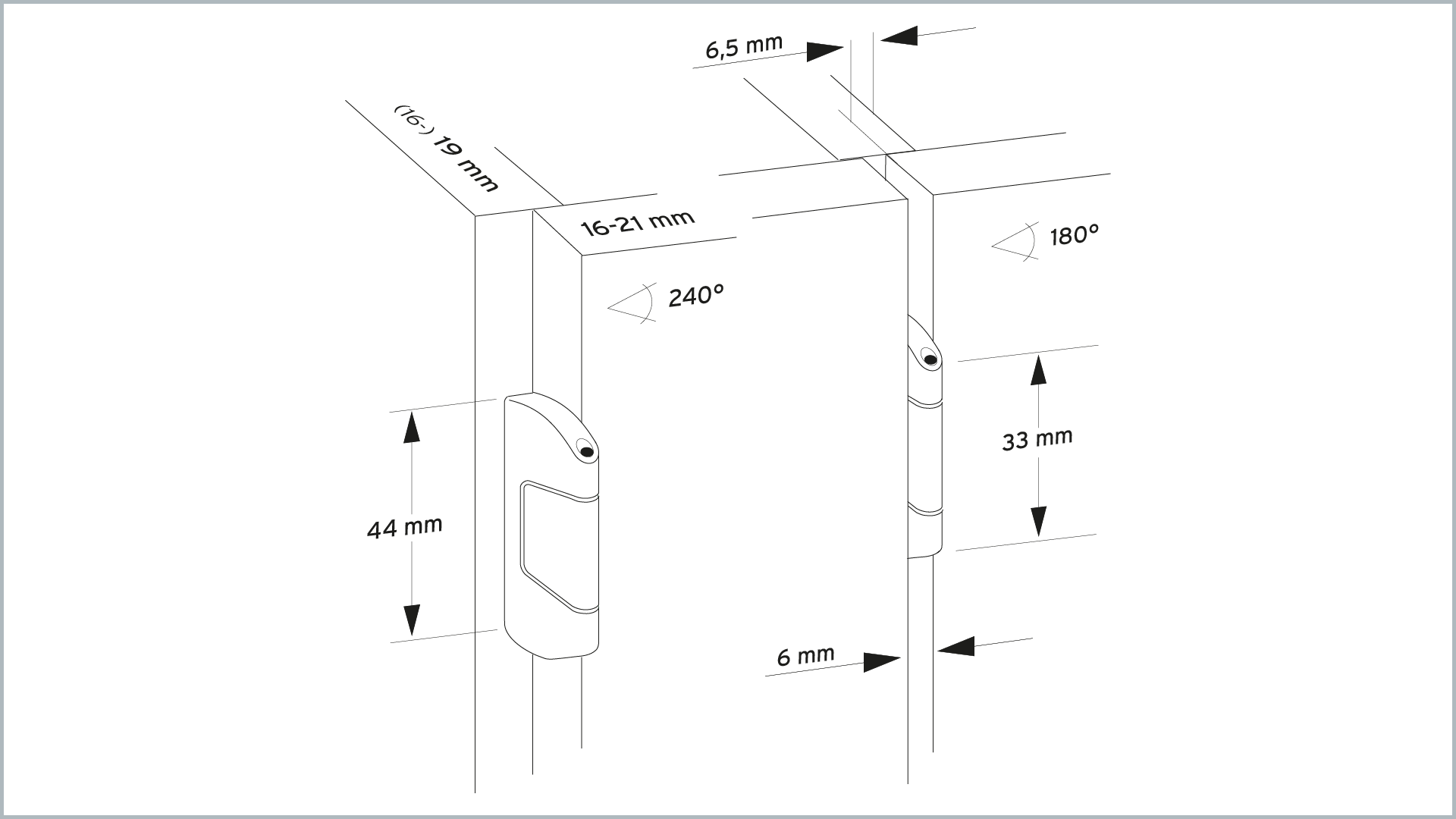 6,5 mm

(16-) 19 mm

16-21 mm

180°

240°

33 mm

44 mm

6 mm