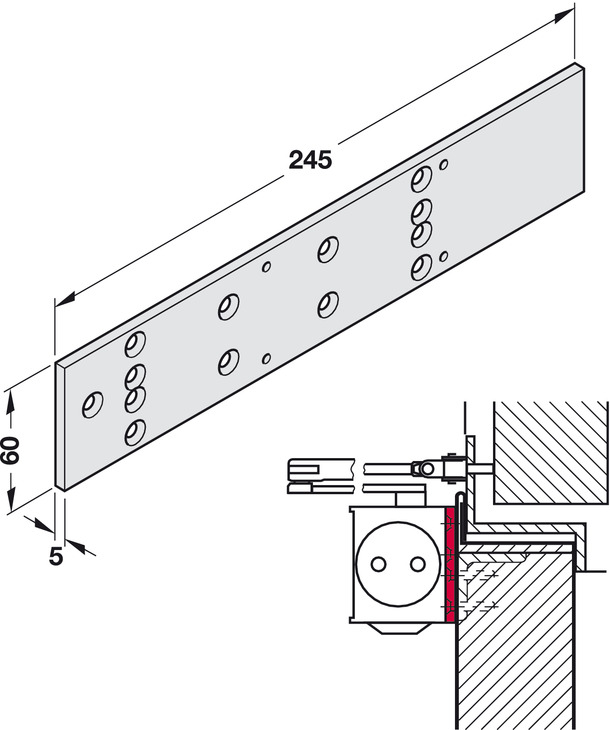 245

60

5