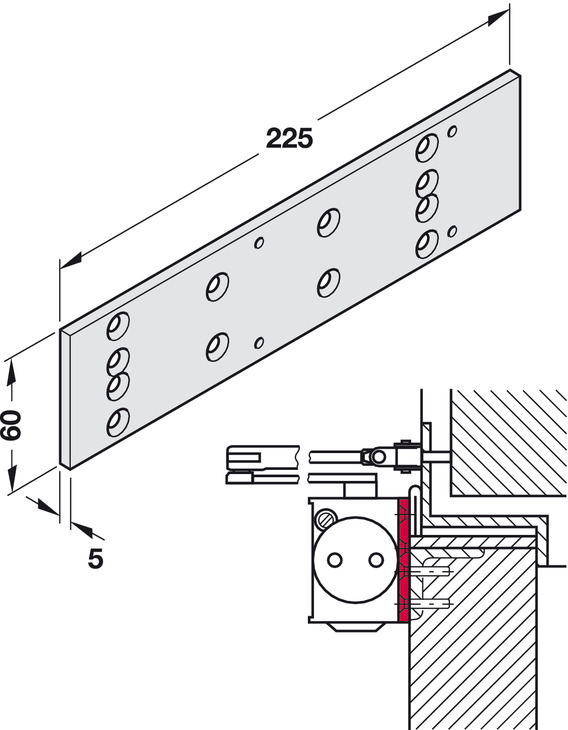 225

60

5