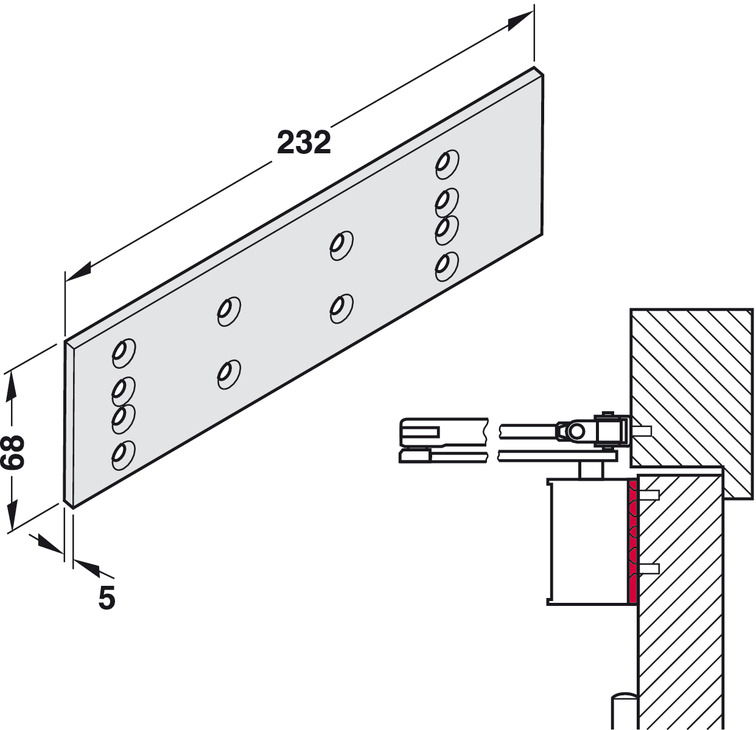 232

68

5